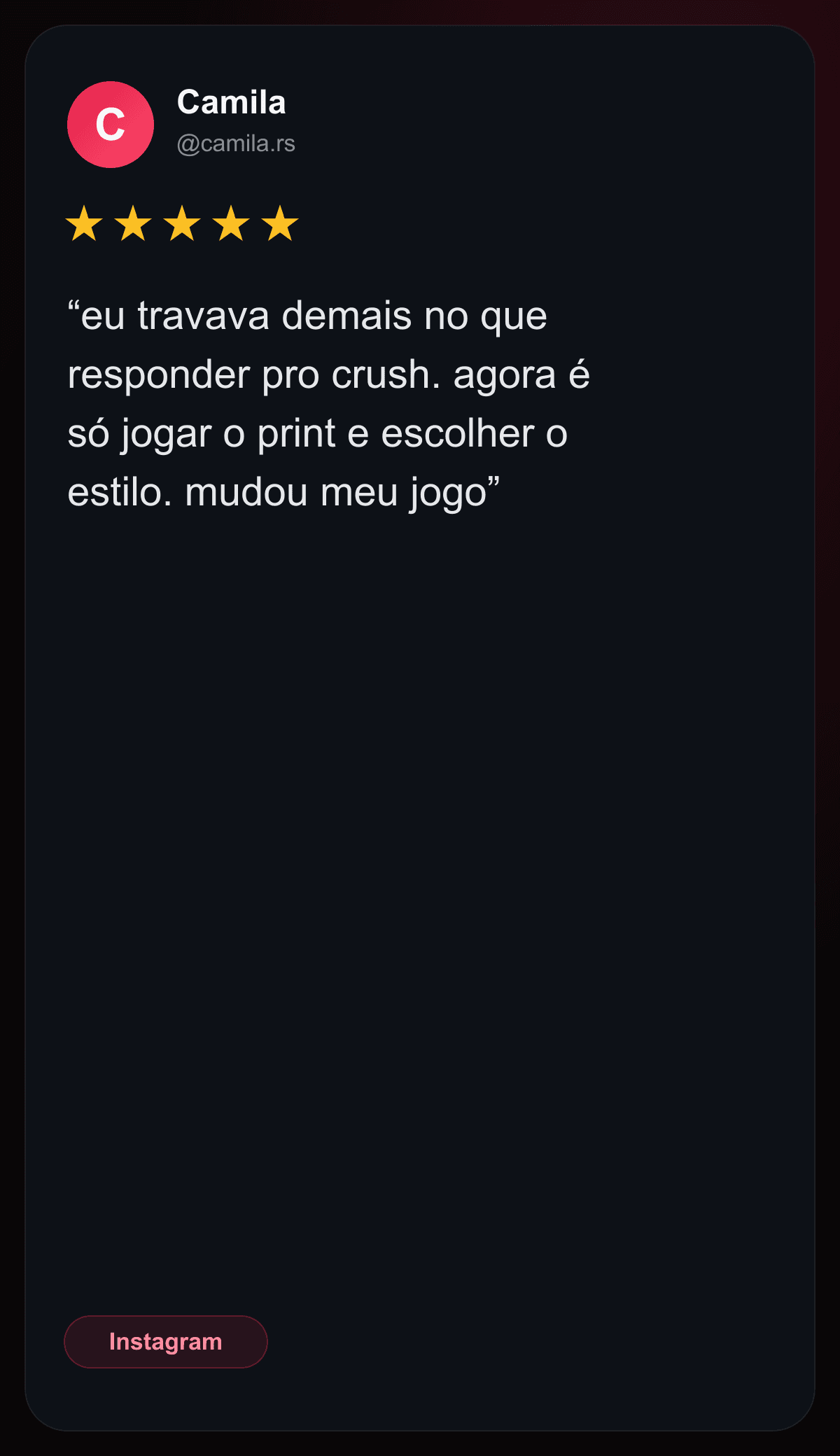 C

Camila
@camila.rs

★★★★★

“eu travava demais no que responder pro crush. agora é só jogar o print e escolher o estilo. mudou meu jogo”

Instagram