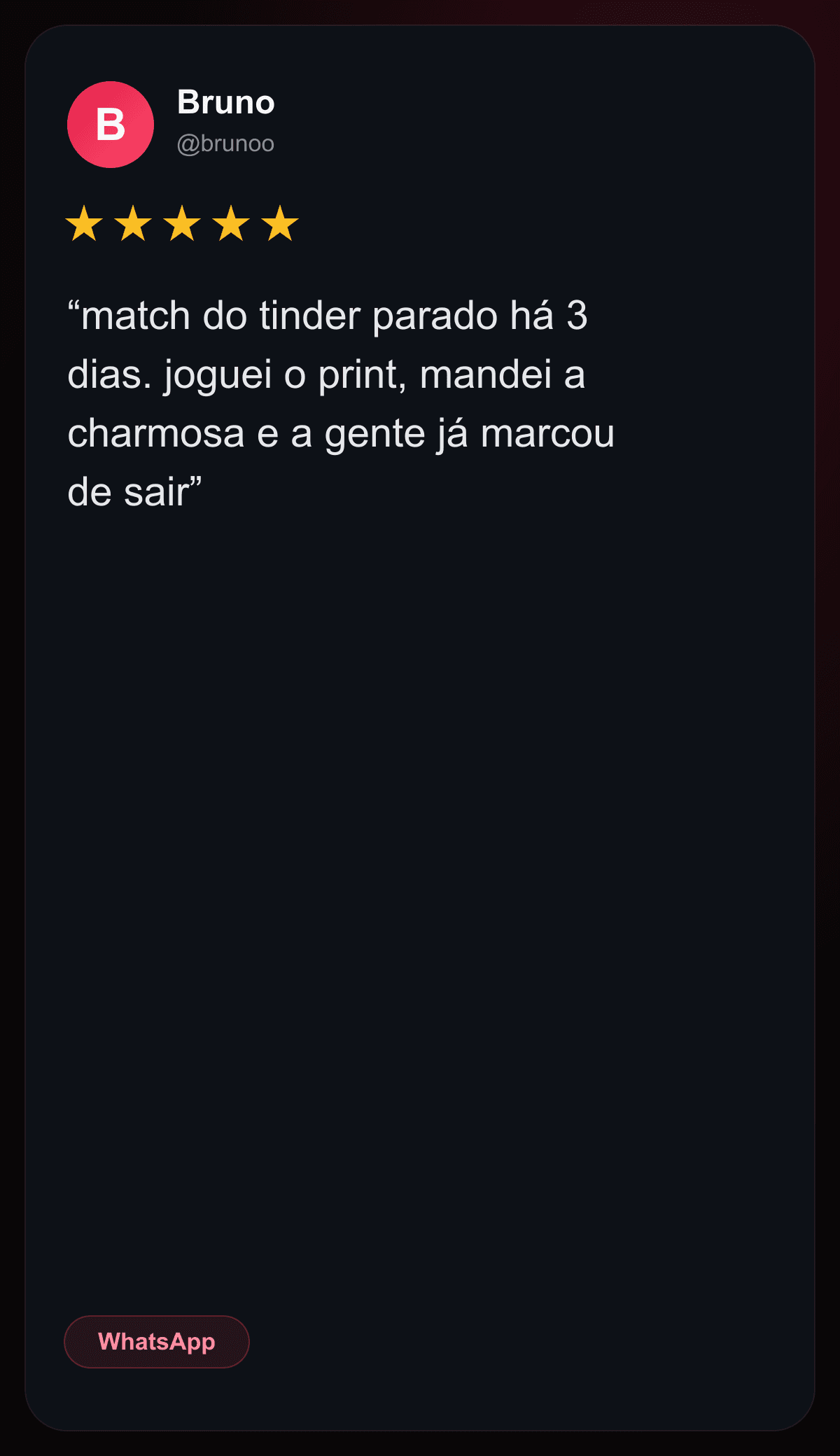 B

Bruno
@brunoo

★★★★★

“match do tinder parado há 3 dias. joguei o print, mandei a charmosa e a gente já marcou de sair”

WhatsApp